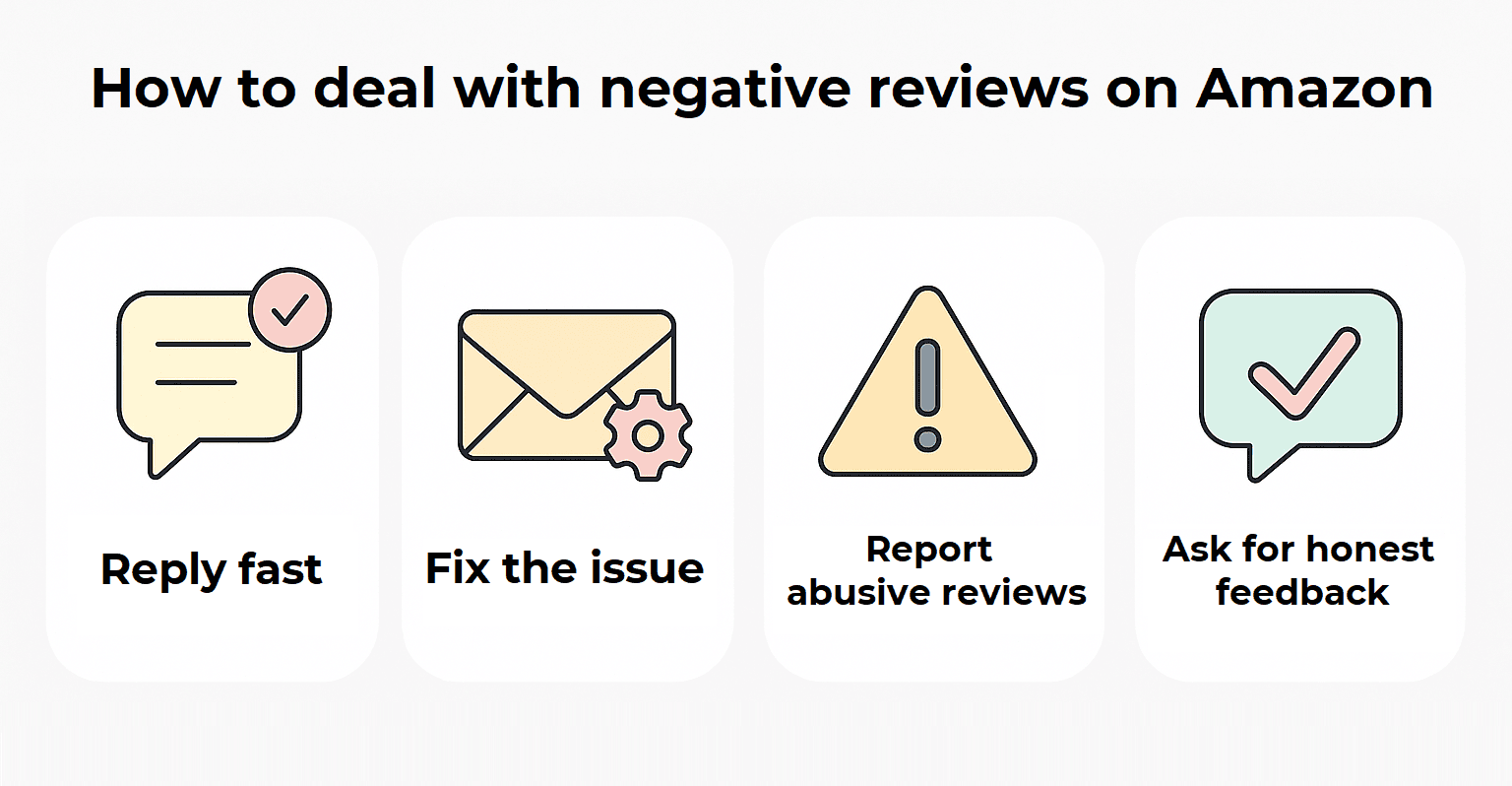 How to deal with negative reviews on Amazon

Reply fast

Fix the issue

Report abusive reviews

Ask for honest feedback